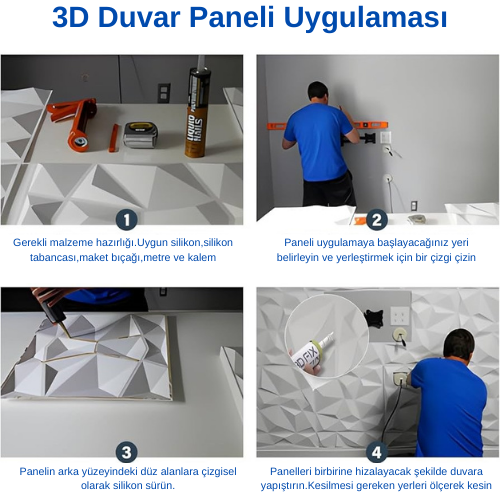 3D Duvar Paneli Uygulaması

Liquid Nails

1

Gerekli malzeme hazırlığı.Uygun silikon,silikon tabancası,maket bıçağı,metre ve kalem

2

Paneli uygulamaya başlayacağınız yeri belirleyin ve yerleştirmek için bir çizgi çizin

3

Panelin arka yüzeyindeki düz alanlara çizgisel olarak silikon sürün.

3D FIX

4

Panelleri birbirine hizalayacak şekilde duvara yapıştırın.Kesilmesi gereken yerleri ölçerek kesin